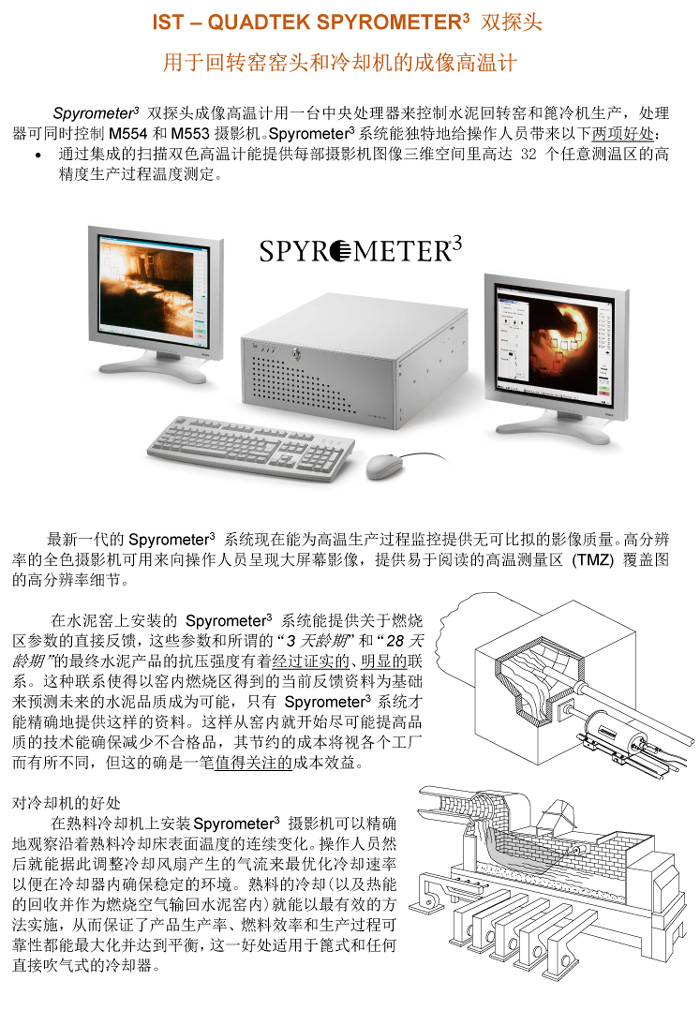 IST – QUADTEK SPYROMETER$^3$ 双探头

用于回转窑窑头和冷却机的成像高温计

Spyrometer$^3$ 双探头成像高温计用一台中央处理器来控制水泥回转窑和篦冷机生产，处理器可同时控制 M554 和 M553 摄影机。Spyrometer$^3$ 系统能独特地给操作人员带来以下两项好处：

• 通过集成的扫描双色高温计能提供每部摄影机图像三维空间里高达 32 个任意测温区的高精度生产过程温度测定。

SPYROMETER$^3$

最新一代的 Spyrometer$^3$ 系统现在能为高温生产过程监控提供无可比拟的影像质量。高分辨率的全色摄影机可用来向操作人员呈现大屏幕影像，提供易于阅读的高温测量区 (TMZ) 覆盖图的高分辨率细节。

在水泥窑上安装的 Spyrometer$^3$ 系统能提供关于燃烧区参数的直接反馈，这些参数和所谓的“3 天龄期”和“28 天龄期”的最终水泥产品的抗压强度有着经过证实的、明显的联系。这种联系使得以窑内燃烧区得到的当前反馈资料为基础来预测未来的水泥品质成为可能，只有 Spyrometer$^3$ 系统才能精确地提供这样的资料。这样从窑内就开始尽可能提高品质的技术能确保减少不合格品，其节约的成本将视各个工厂而有所不同，但这的确是一笔值得关注的成本效益。

对冷却机的好处

在熟料冷却机上安装 Spyrometer$^3$ 摄影机可以精确地观察沿着熟料冷却床表面温度的连续变化。操作人员然后就能据此调整冷却风扇产生的气流来最优化冷却速率以便在冷却器内确保稳定的环境。熟料的冷却（以及热能的回收并作为燃烧空气输回水泥窑内）就能以最有效的方法实施，从而保证了产品生产率、燃料效率和生产过程可靠性都能最大化并达到平衡，这一好处适用于篦式和任何直接吹气式的冷却器。